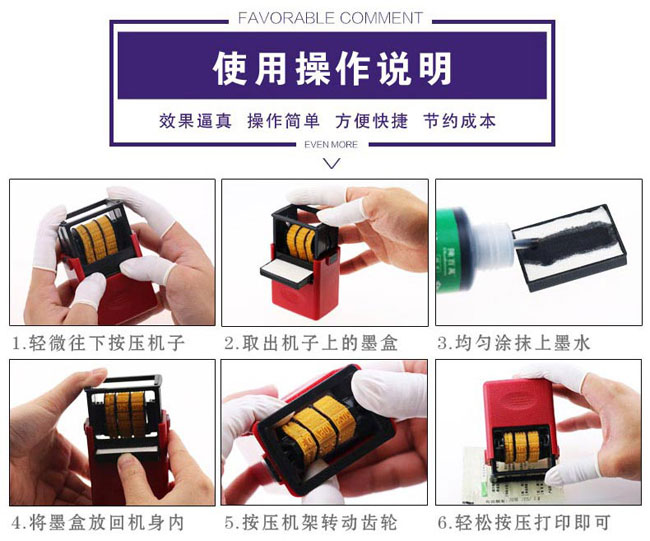 FAVORABLE COMMENT

使用操作说明

效果逼真 操作简单 方便快捷 节约成本

EVEN MORE

1.轻微往下按压机子

2.取出机子上的墨盒

3.均匀涂抹上墨水

4.将墨盒放回机身内

5.按压机架转动齿轮

6.轻松按压打印即可