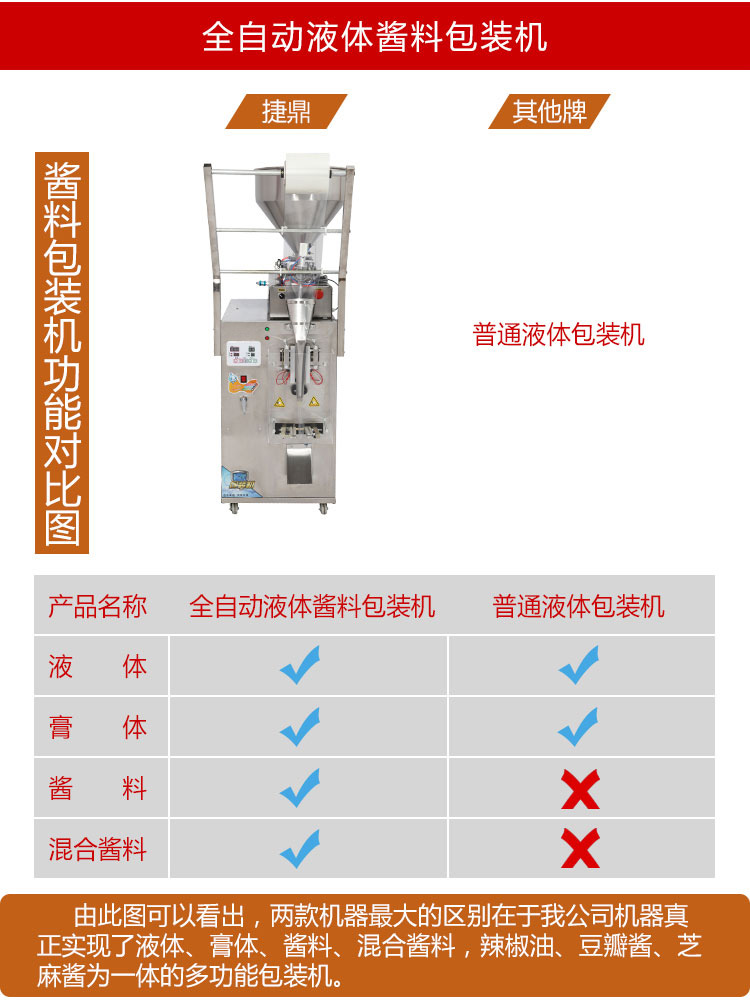 全自动液体酱料包装机

捷鼎

其他牌

酱料包装机功能对比图

普通液体包装机

| 产品名称 | 全自动液体酱料包装机 | 普通液体包装机 |
|---|---|---|
| 液　体 | ✓ | ✓ |
| 膏　体 | ✓ | ✓ |
| 酱　料 | ✓ | ✗ |
| 混合酱料 | ✓ | ✗ |

由此图可以看出，两款机器最大的区别在于我公司机器真正实现了液体、膏体、酱料、混合酱料，辣椒油、豆瓣酱、芝麻酱为一体的多功能包装机。