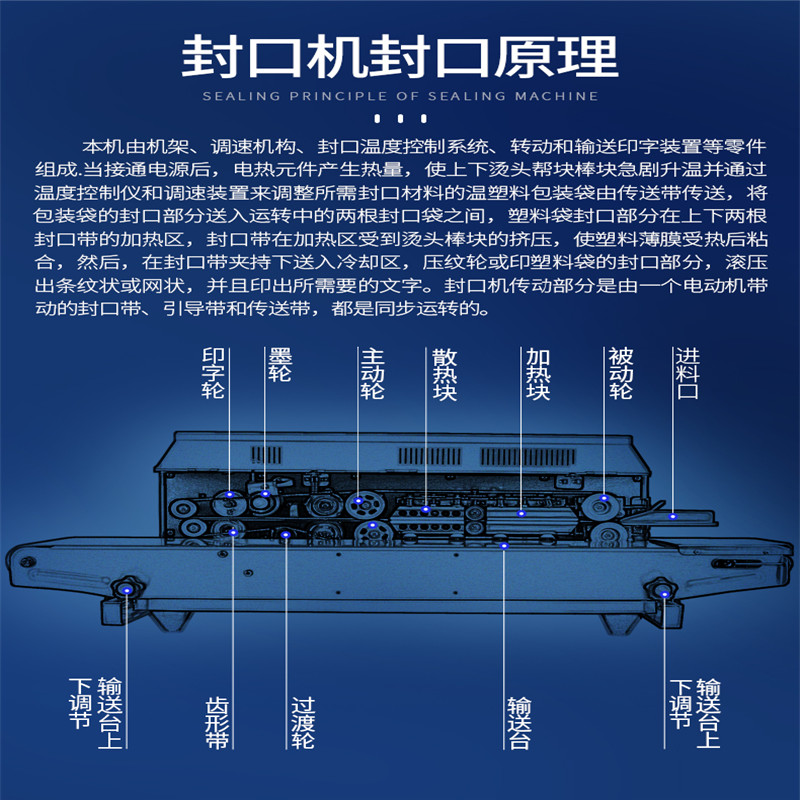 封口机封口原理

SEALING PRINCIPLE OF SEALING MACHINE

本机由机架、调速机构、封口温度控制系统、转动和输送印字装置等零件组成.当接通电源后，电热元件产生热量，使上下烫头帮块棒块急剧升温并通过温度控制仪和调速装置来调整所需封口材料的温塑料包装袋由传送带传送，将包装袋的封口部分送入运转中的两根封口袋之间，塑料袋封口部分在上下两根封口带的加热区，封口带在加热区受到烫头棒块的挤压，使塑料薄膜受热后粘合，然后，在封口带夹持下送入冷却区，压纹轮或印塑料袋的封口部分，滚压出条纹状或网状，并且印出所需要的文字。封口机传动部分是由一个电动机带动的封口带、引导带和传送带，都是同步运转的。

印字轮

墨轮

主动轮

散热块

加热块

被动轮

进料口

输送台上下调节

齿形带

过渡轮

输送台

输送台上下调节