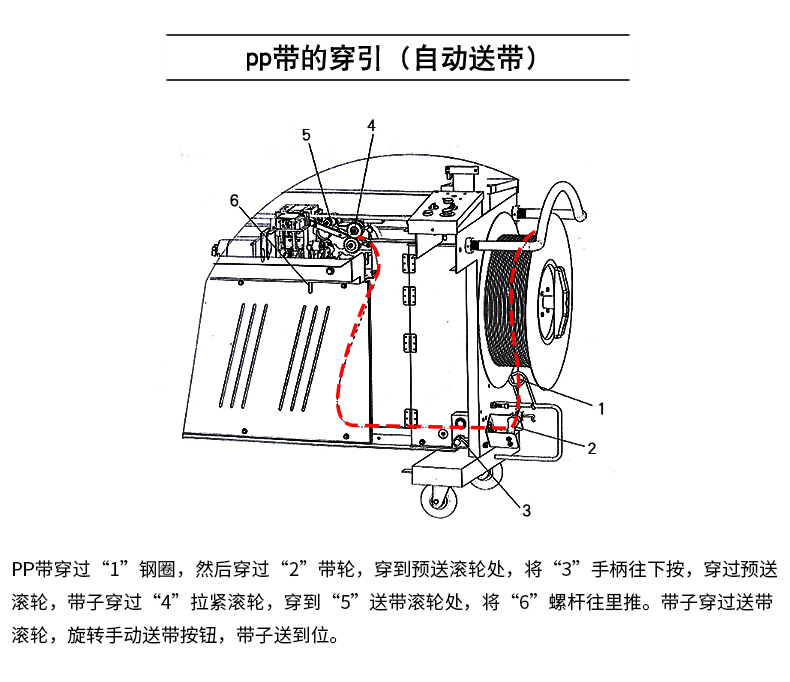 pp带的穿引（自动送带）

5
4
6
1
2
3

PP带穿过“1”钢圈，然后穿过“2”带轮，穿到预送滚轮处，将“3”手柄往下按，穿过预送滚轮，带子穿过“4”拉紧滚轮，穿到“5”送带滚轮处，将“6”螺杆往里推。带子穿过送带滚轮，旋转手动送带按钮，带子送到位。