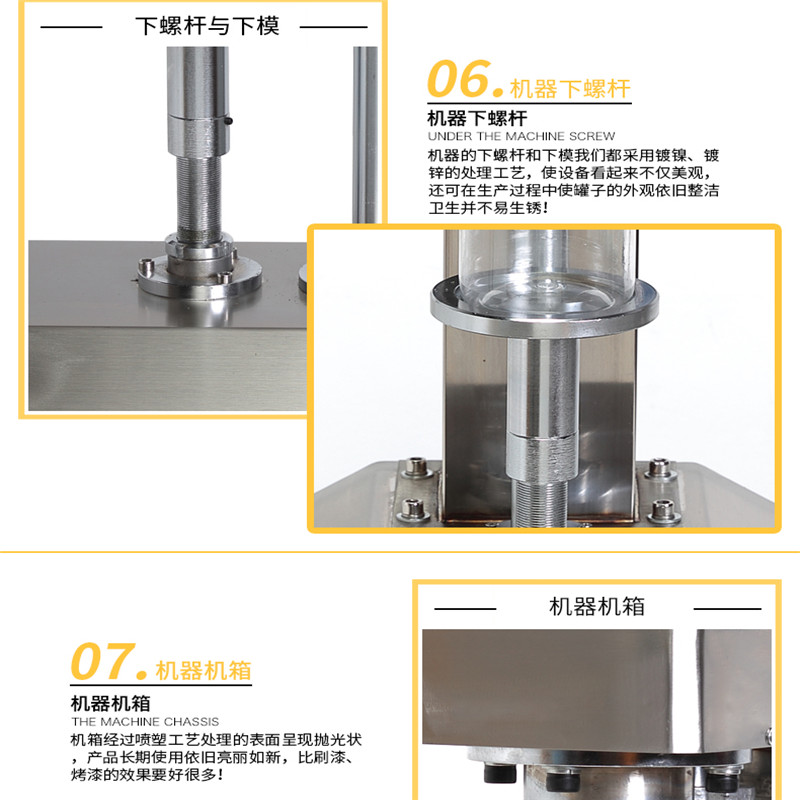 下螺杆与下模

06. 机器下螺杆

机器下螺杆
UNDER THE MACHINE SCREW
机器的下螺杆和下模我们都采用镀镍、镀锌的处理工艺，使设备看起来不仅美观，还可在生产过程中使罐子的外观依旧整洁卫生并不易生锈！

机器机箱

07. 机器机箱

机器机箱
THE MACHINE CHASSIS
机箱经过喷塑工艺处理的表面呈现抛光状，产品长期使用依旧亮丽如新，比刷漆、烤漆的效果要好很多！