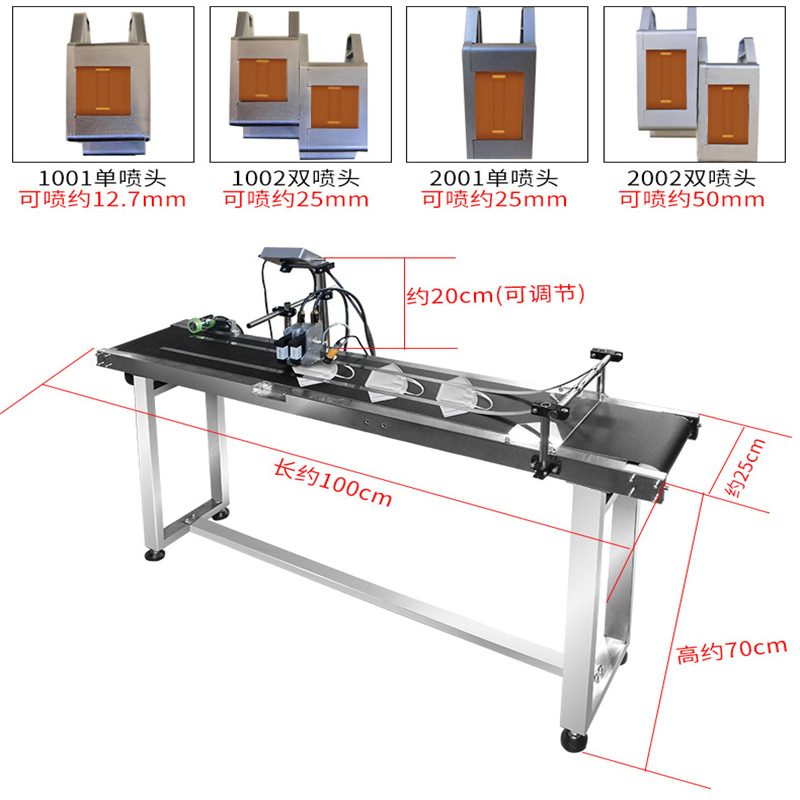 1001单喷头
可喷约12.7mm

1002双喷头
可喷约25mm

2001单喷头
可喷约25mm

2002双喷头
可喷约50mm

约20cm(可调节)

长约100cm

约25cm

高约70cm