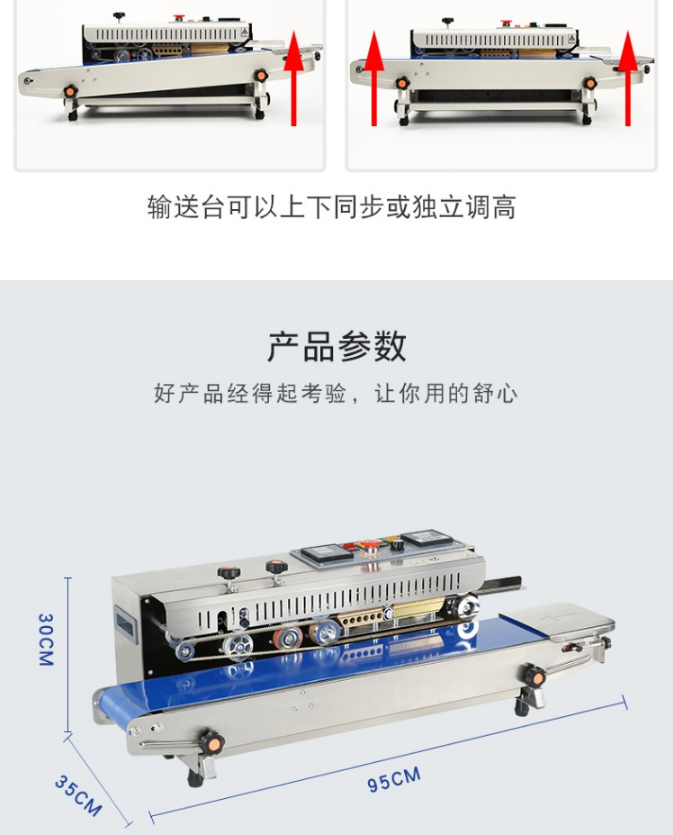 输送台可以上下同步或独立调高

产品参数

好产品经得起考验，让你用的舒心

30CM

35CM

95CM