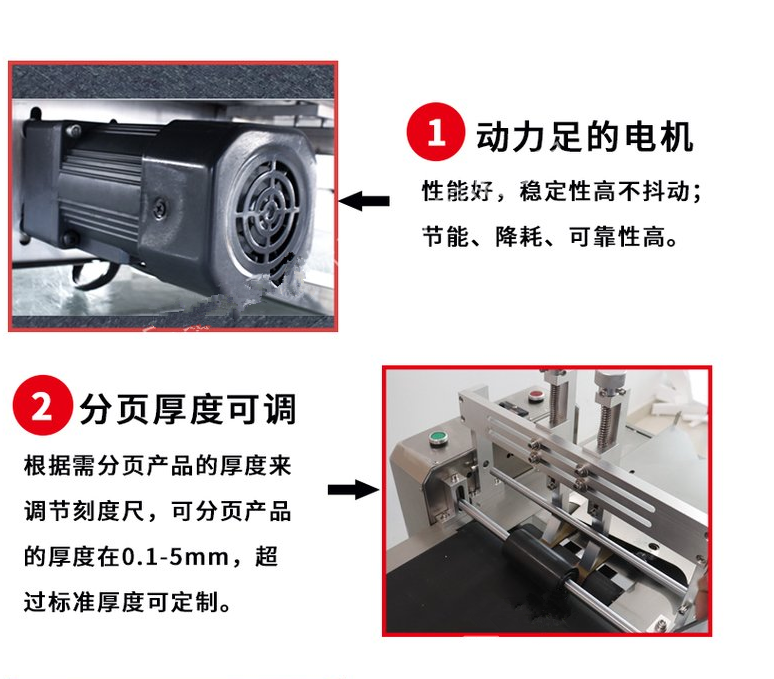 1 动力足的电机

性能好，稳定性高不抖动；节能、降耗、可靠性高。

2 分页厚度可调

根据需分页产品的厚度来调节刻度尺，可分页产品的厚度在0.1-5mm，超过标准厚度可定制。